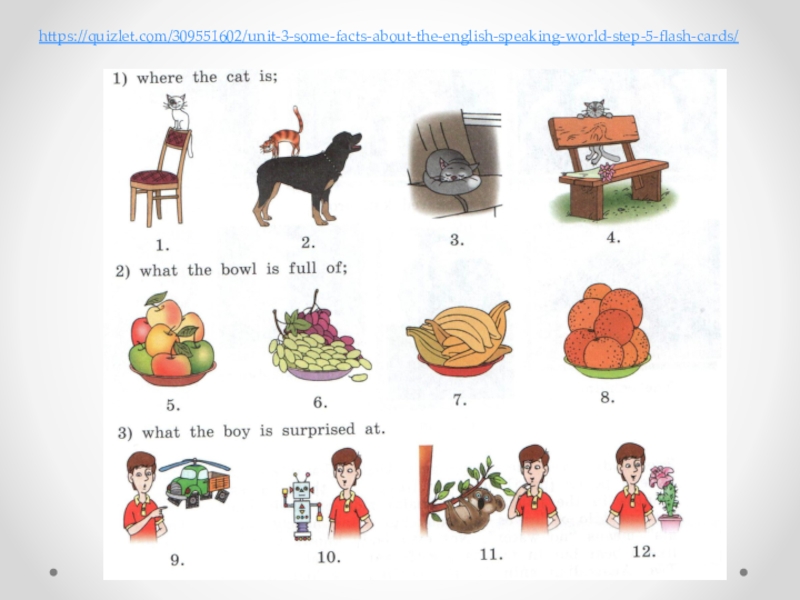 https://quizlet.com/309551602/unit-3-some-facts-about-the-english-speaking-world-step-5-flash-cards/

1) where the cat is;

1.

2.

3.

4.

2) what the bowl is full of;

5.

6.

7.

8.

3) what the boy is surprised at.

9.

10.

11.

12.