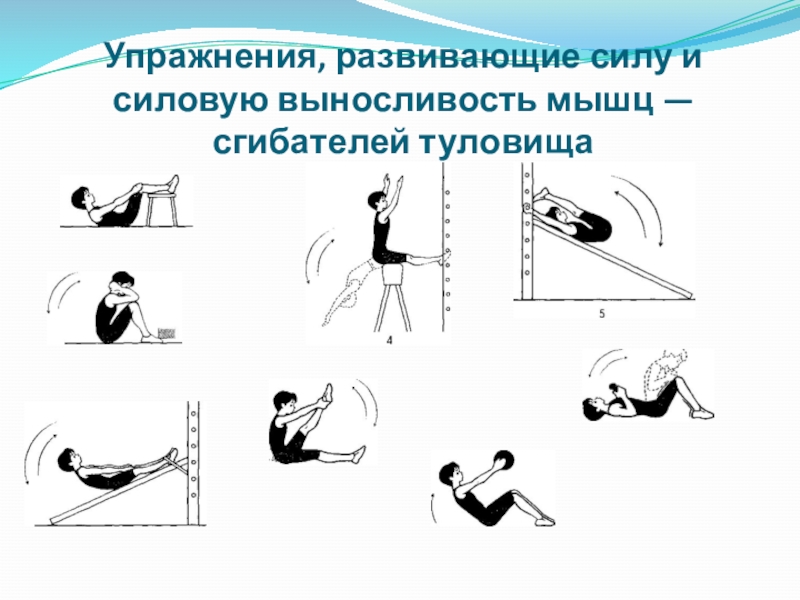 Упражнения, развивающие силу и силовую выносливость мышц — сгибателей туловища

4

5