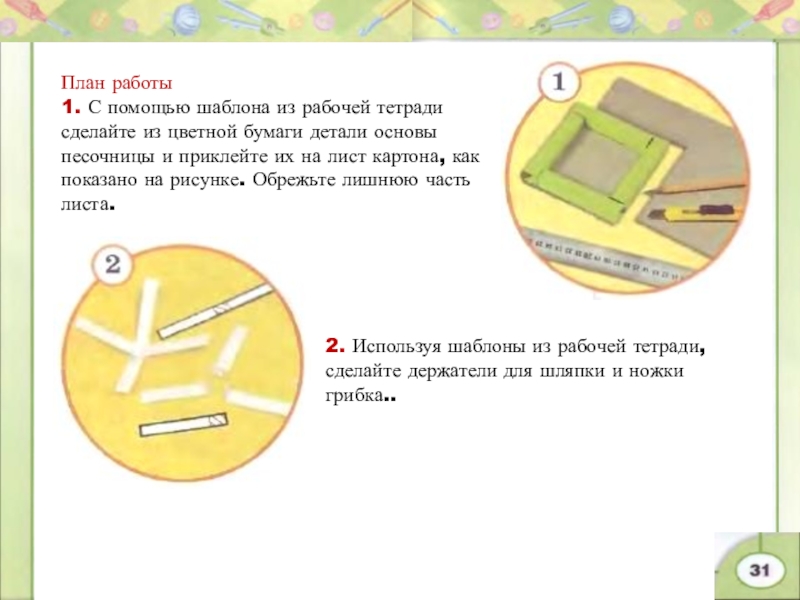 План работы
1. С помощью шаблона из рабочей тетради сделайте из цветной бумаги детали основы песочницы и приклейте их на лист картона, как показано на рисунке. Обрежьте лишнюю часть листа.

1

2

2. Используя шаблоны из рабочей тетради, сделайте держатели для шляпки и ножки грибка..

31