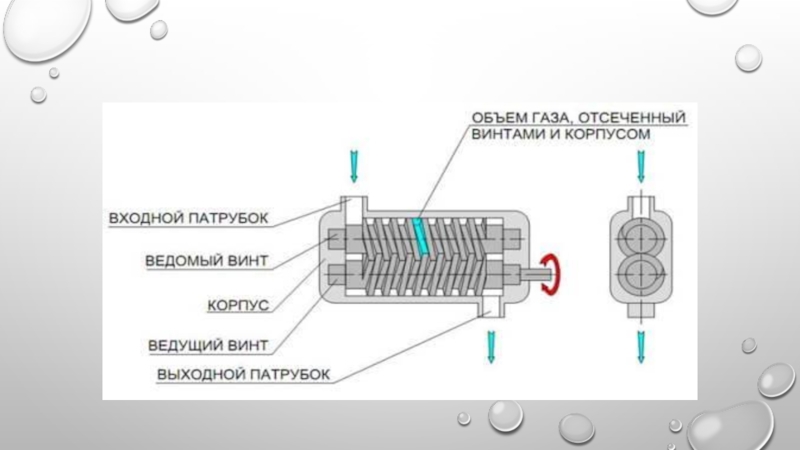 ОБЪЕМ ГАЗА, ОТСЕЧЕННЫЙ ВИНТАМИ И КОРПУСОМ

ВХОДНОЙ ПАТРУБОК

ВЕДОМЫЙ ВИНТ

КОРПУС

ВЕДУЩИЙ ВИНТ

ВЫХОДНОЙ ПАТРУБОК