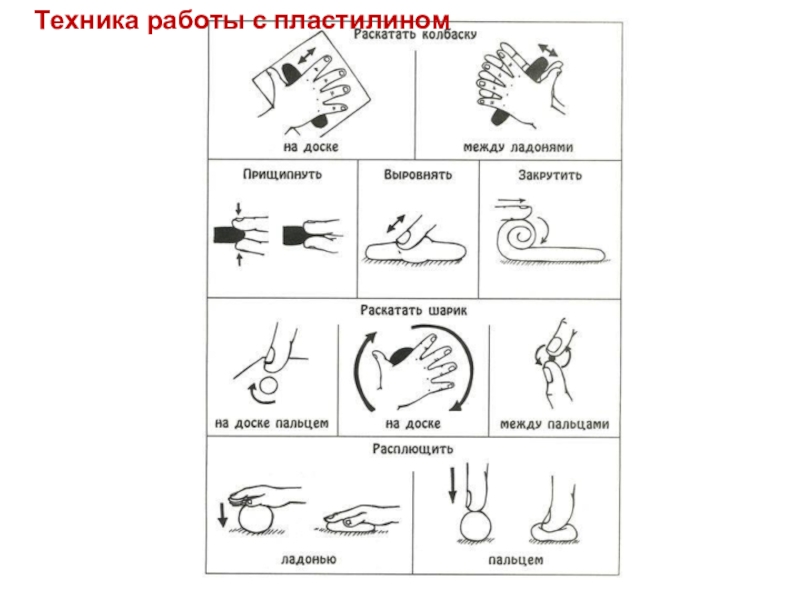 Техника работы с пластилином

Раскатать колбаску

на доске

между ладонями

Прищипнуть

Выровнять

Закрутить

Раскатать шарик

на доске пальцем

на доске

между пальцами

Расплющить

ладонью

пальцем