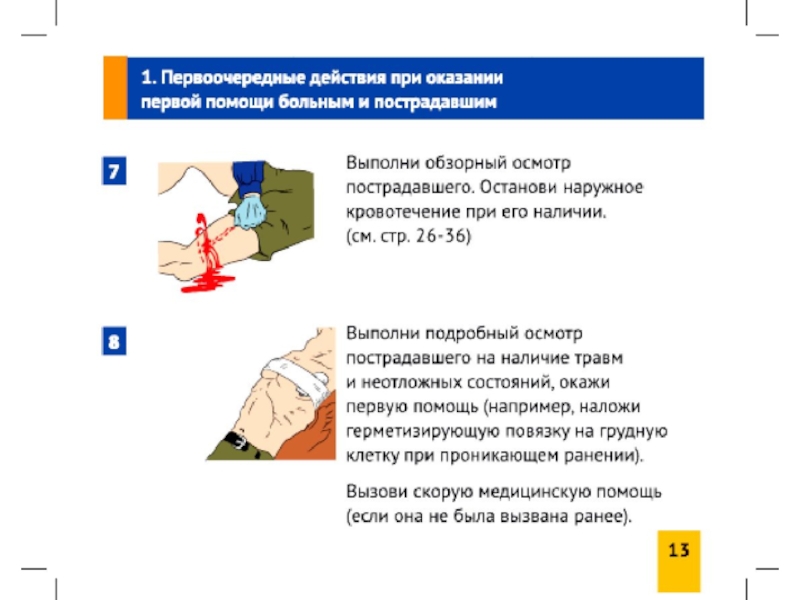 1. Первоочередные действия при оказании первой помощи больным и пострадавшим

7

Выполни обзорный осмотр пострадавшего. Останови наружное кровотечение при его наличии. (см. стр. 26-36)

8

Выполни подробный осмотр пострадавшего на наличие травм и неотложных состояний, окажи первую помощь (например, наложи герметизирующую повязку на грудную клетку при проникающем ранении).

Вызови скорую медицинскую помощь (если она не была вызвана ранее).

13