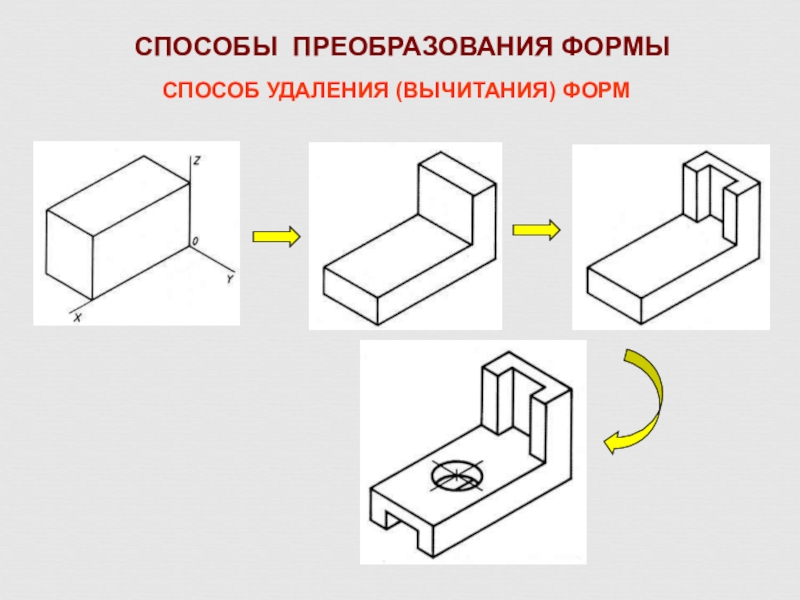 СПОСОБЫ ПРЕОБРАЗОВАНИЯ ФОРМЫ

СПОСОБ УДАЛЕНИЯ (ВЫЧИТАНИЯ) ФОРМ

Z

0

Y

X