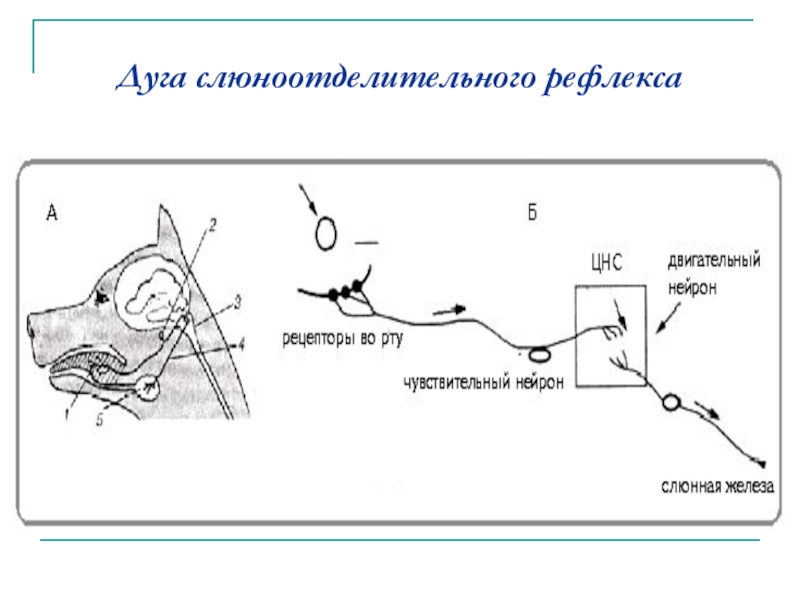 Дуга слюноотделительного рефлекса

А

2

3

4

1

5

Б

ЦНС

двигательный нейрон

рецепторы во рту

чувствительный нейрон

слюнная железа