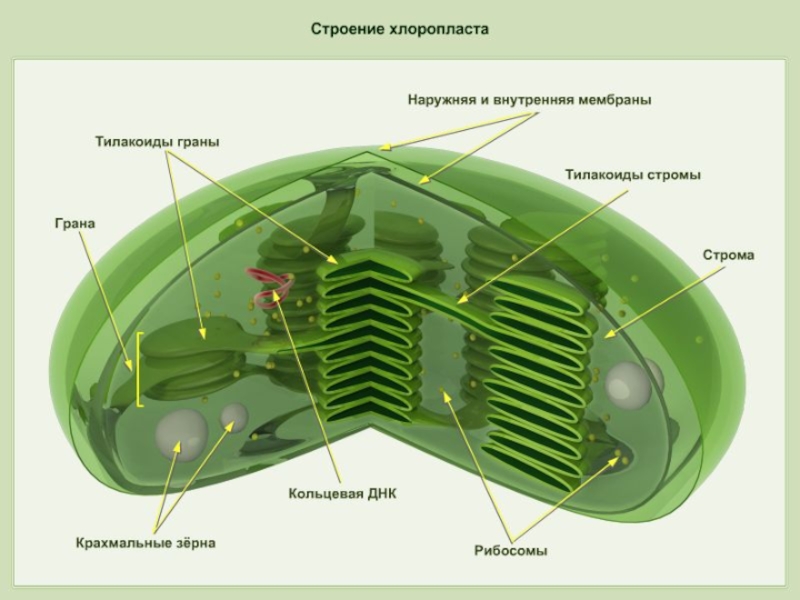 Строение хлоропласта

Наружняя и внутренняя мембраны

Тилакоиды граны

Тилакоиды стромы

Грана

Строма

Кольцевая ДНК

Крахмальные зёрна

Рибосомы