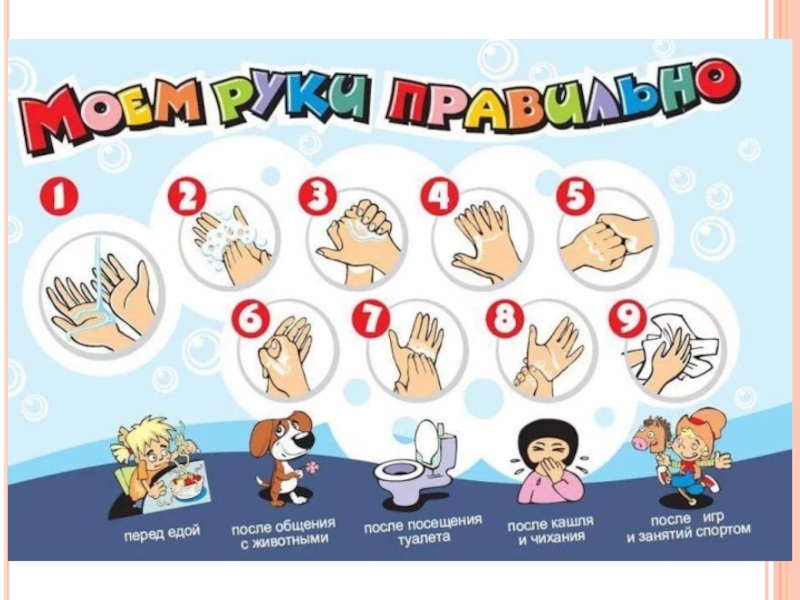 МОЕМ РУКИ ПРАВИЛЬНО

1 2 3 4 5

6 7 8 9

перед едой

после общения с животными

после посещения туалета

после кашля и чихания

после игр и занятий спортом