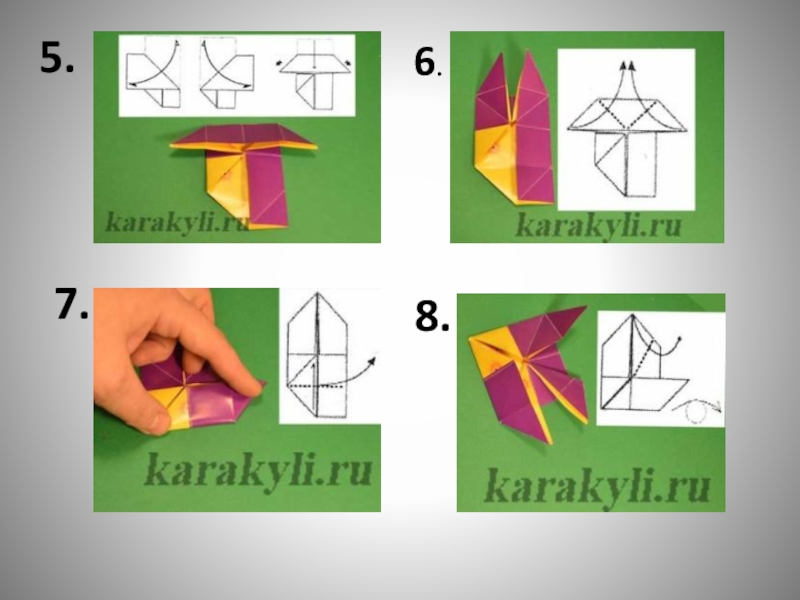 5.

karakyli.ru

6.

karakyli.ru

7.

karakyli.ru

8.

karakyli.ru