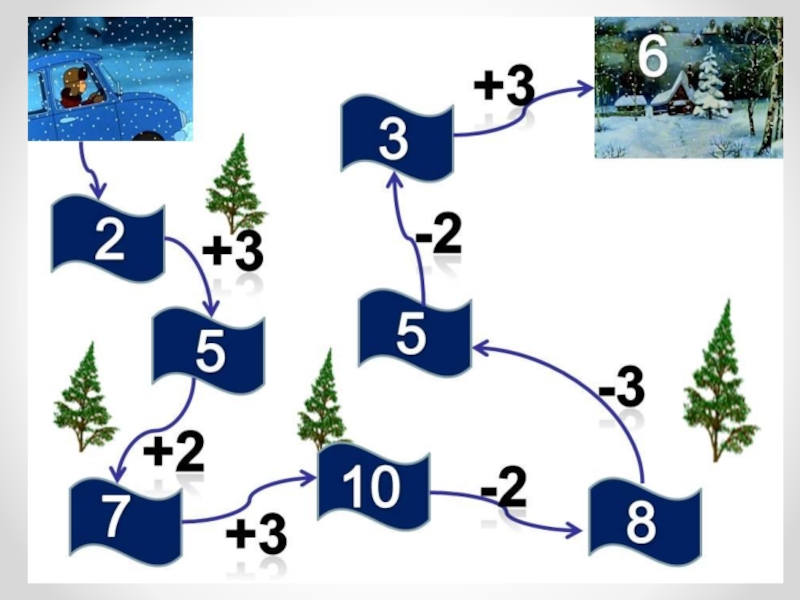 2
+3
5
+2
7
+3
10
-2
8
-3
5
-2
3
+3
6