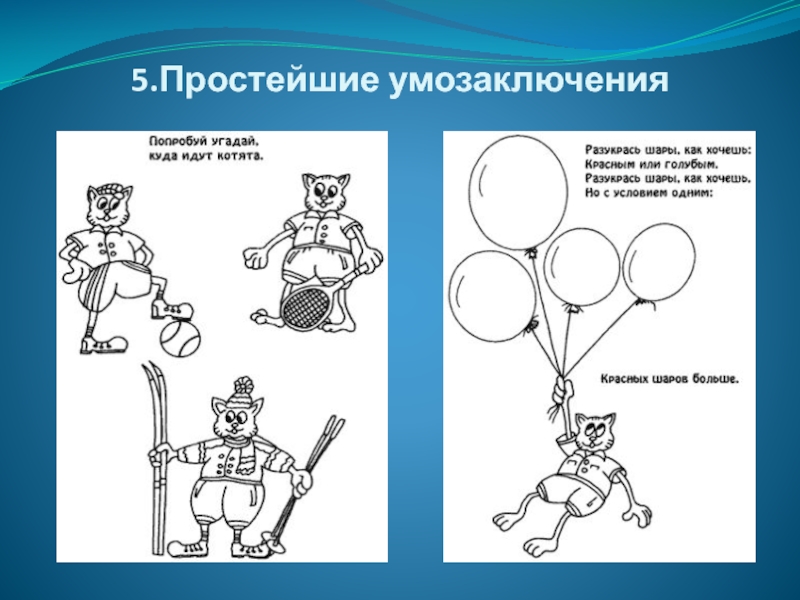 5.Простейшие умозаключения

Попробуй угадай, куда идут котята.

Разукрась шары, как хочешь:
Красным или голубым.
Разукрась шары, как хочешь.
Но с условием одним:

Красных шаров больше.