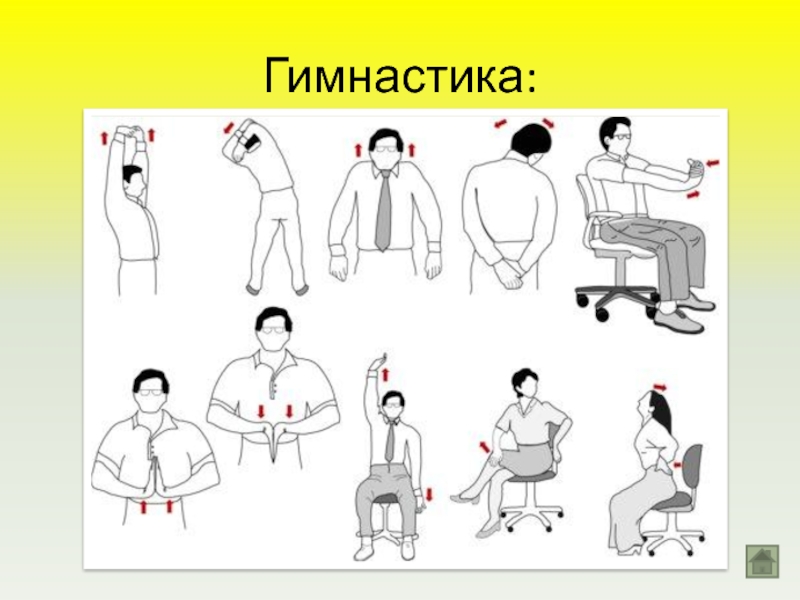 Гимнастика: