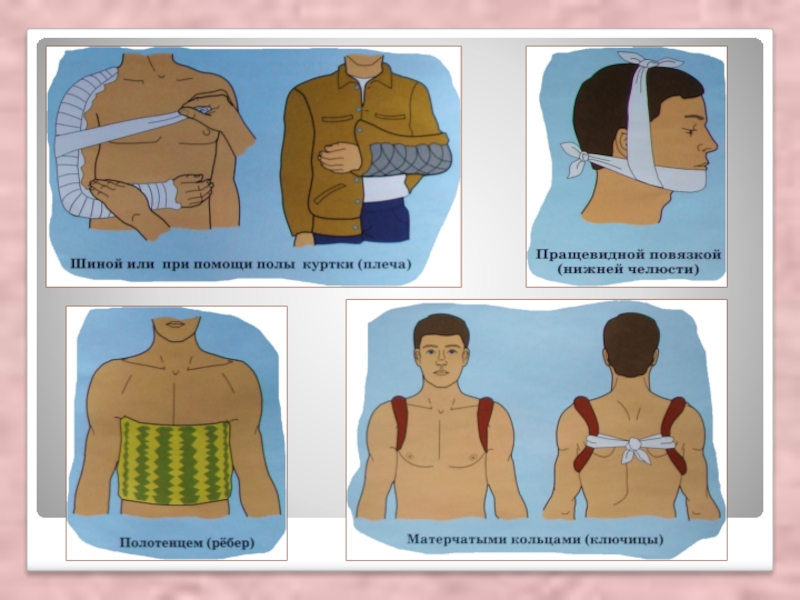 Шиной или при помощи полы куртки (плеча)

Пращевидной повязкой (нижней челюсти)

Полотенцем (рёбер)

Матерчатыми кольцами (ключицы)