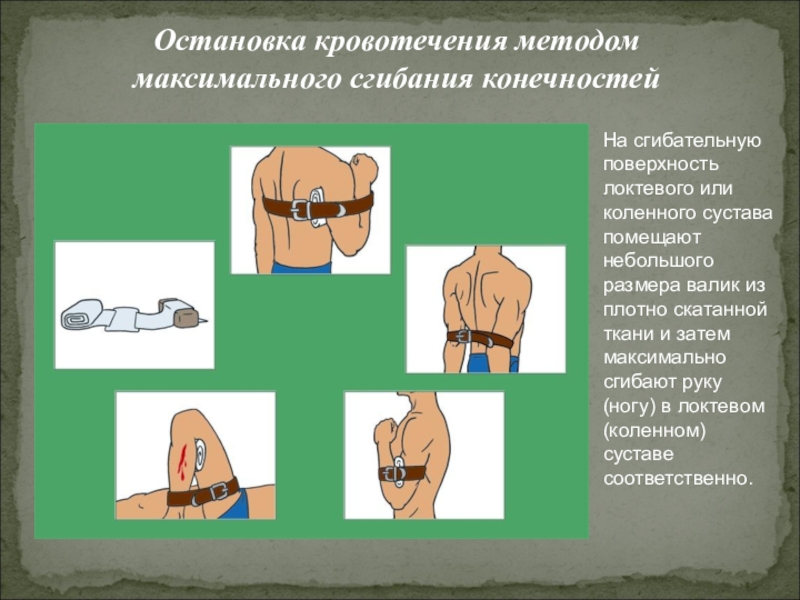 Остановка кровотечения методом максимального сгибания конечностей

На сгибательную поверхность локтевого или коленного сустава помещают небольшого размера валик из плотно скатанной ткани и затем максимально сгибают руку (ногу) в локтевом (коленном) суставе соответственно.