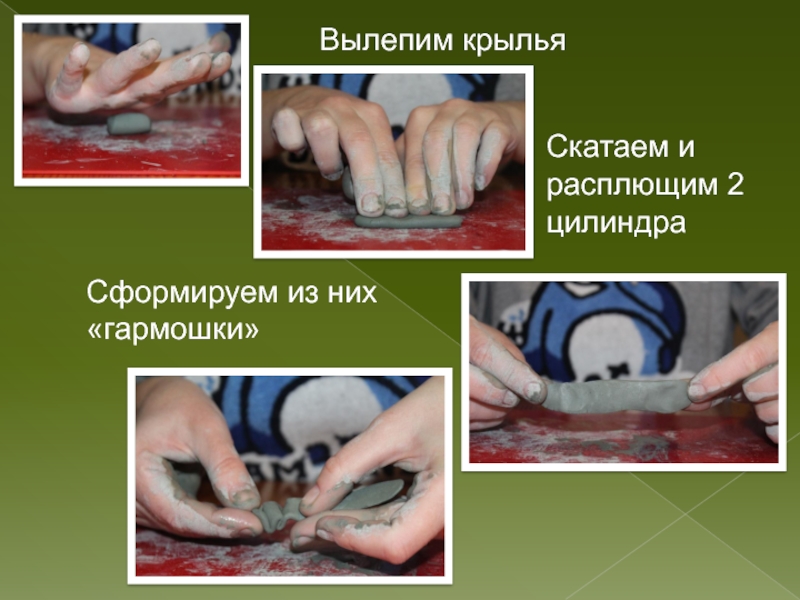 Вылепим крылья

Скатаем и расплющим 2 цилиндра

Сформируем из них «гармошки»