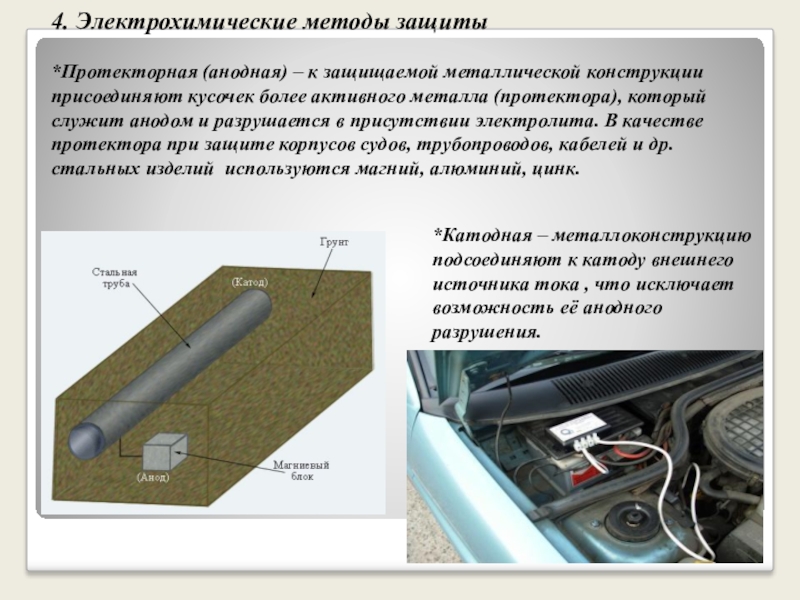 4. Электрохимические методы защиты

*Протекторная (анодная) – к защищаемой металлической конструкции присоединяют кусочек более активного металла (протектора), который служит анодом и разрушается в присутствии электролита. В качестве протектора при защите корпусов судов, трубопроводов, кабелей и др. стальных изделий используются магний, алюминий, цинк.

Грунт

Стальная труба

(Катод)

(Анод)

Магниевый блок

*Катодная – металлоконструкцию подсоединяют к катоду внешнего источника тока , что исключает возможность её анодного разрушения.