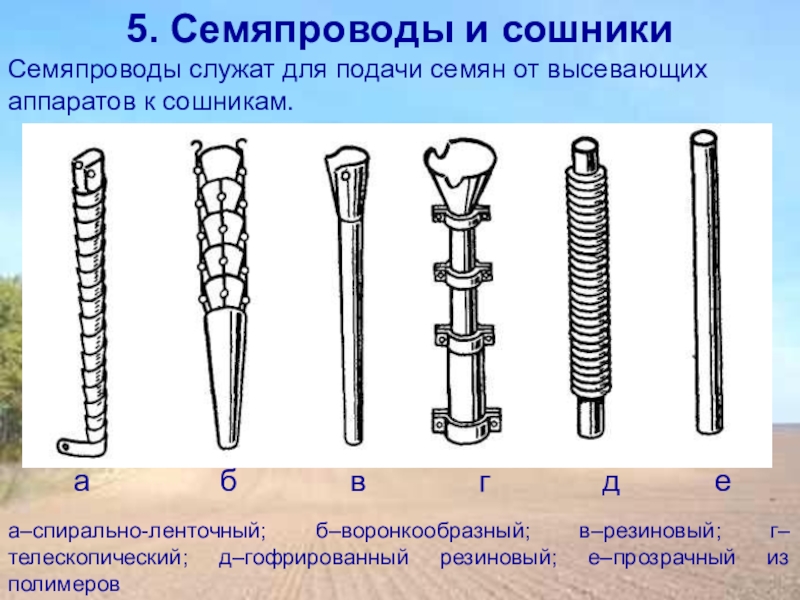 5. Семяпроводы и сошники

Семяпроводы служат для подачи семян от высевающих аппаратов к сошникам.

а б в г д е

а–спирально-ленточный; б–воронкообразный; в–резиновый; г–телескопический; д–гофрированный резиновый; е–прозрачный из полимеров