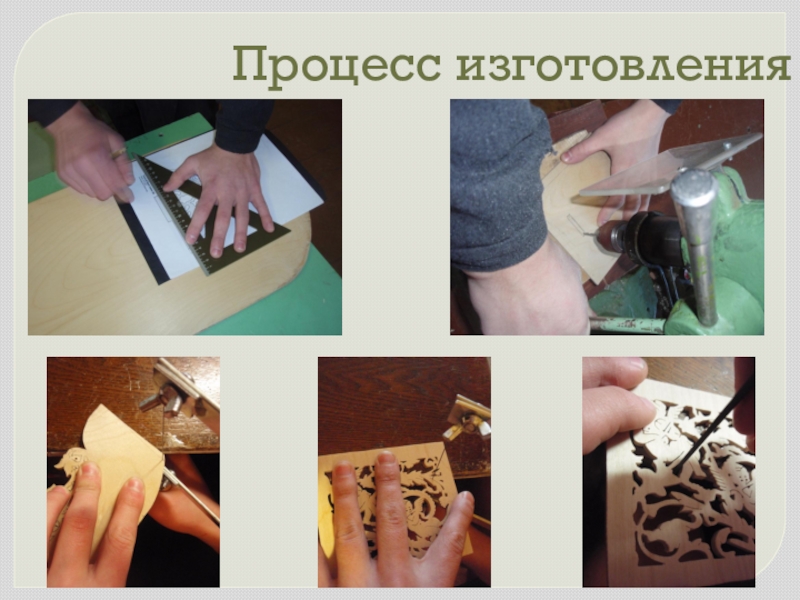 Процесс изготовления