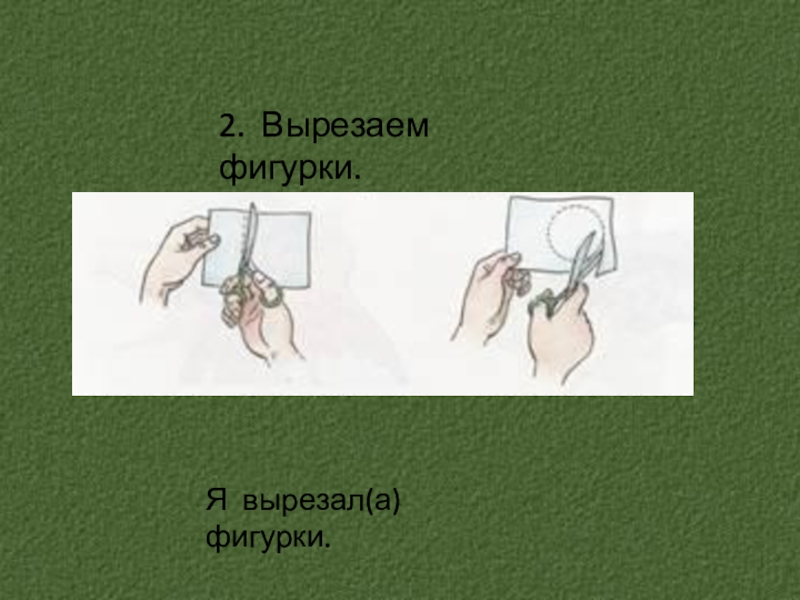 2. Вырезаем фигурки.

Я вырезал(а) фигурки.