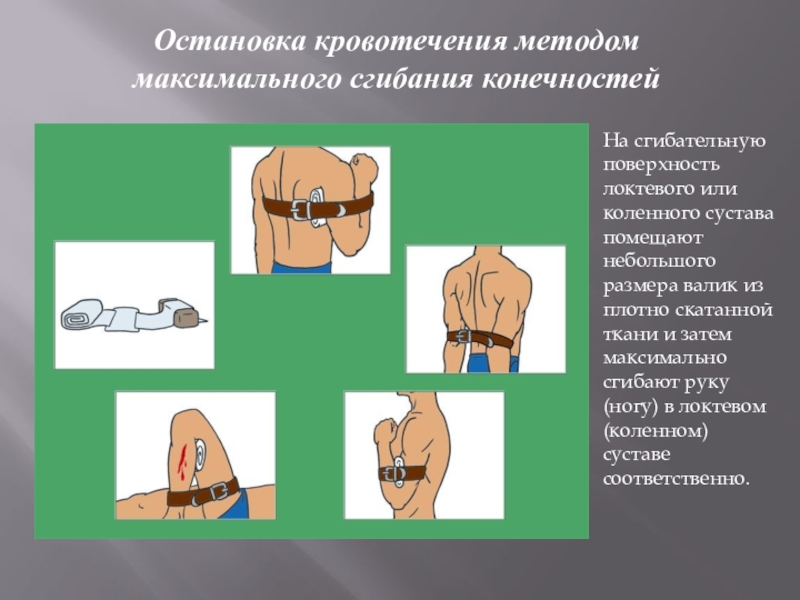 Остановка кровотечения методом максимального сгибания конечностей

На сгибательную поверхность локтевого или коленного сустава помещают небольшого размера валик из плотно скатанной ткани и затем максимально сгибают руку (ногу) в локтевом (коленном) суставе соответственно.