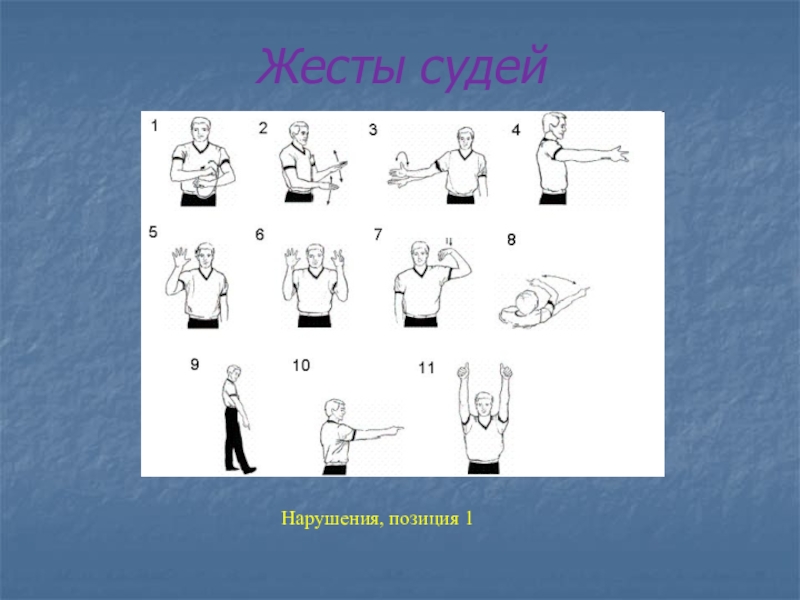 Жесты судей

1
2
3
4
5
6
7
8
9
10
11

Нарушения, позиция 1