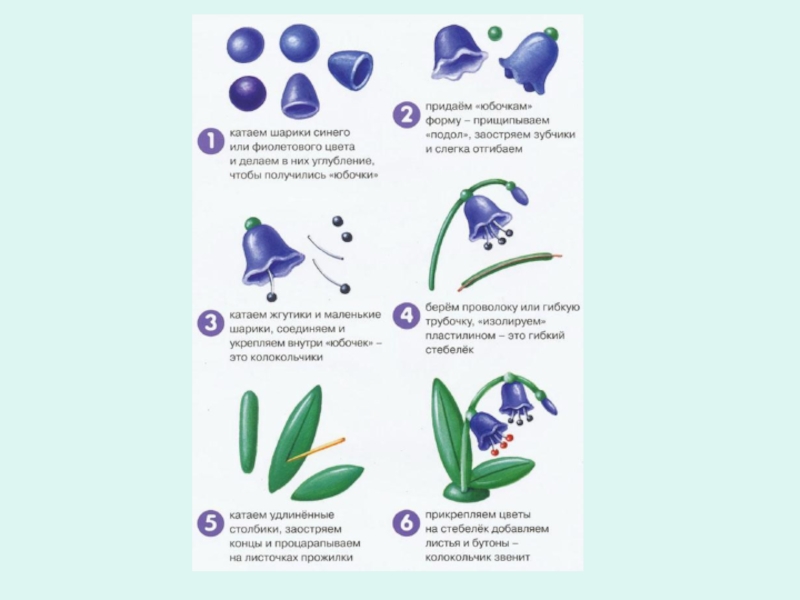 1 катаем шарики синего или фиолетового цвета и делаем в них углубление, чтобы получились «юбочки»

2 придаём «юбочкам» форму – прищипываем «подол», заостряем зубчики и слегка отгибаем

3 катаем жгутики и маленькие шарики, соединяем и укрепляем внутри «юбочек» – это колокольчики

4 берём проволоку или гибкую трубочку, «изолируем» пластилином – это гибкий стебелёк

5 катаем удлинённые столбики, заостряем концы и процарапываем на листочках прожилки

6 прикрепляем цветы на стебелёк добавляем листья и бутоны – колокольчик звенит