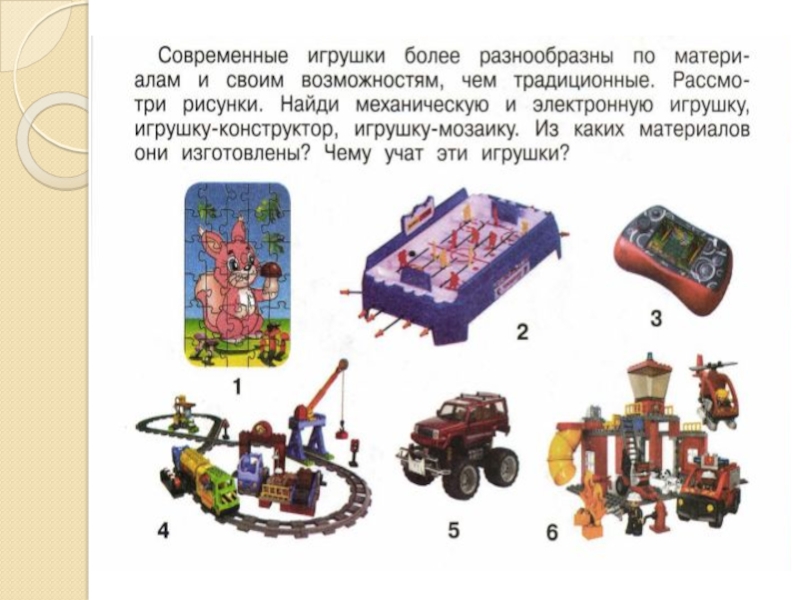 Современные игрушки более разнообразны по материалам и своим возможностям, чем традиционные. Рассмотри рисунки. Найди механическую и электронную игрушку, игрушку-конструктор, игрушку-мозаику. Из каких материалов они изготовлены? Чему учат эти игрушки?

1

2

3

4

5

6