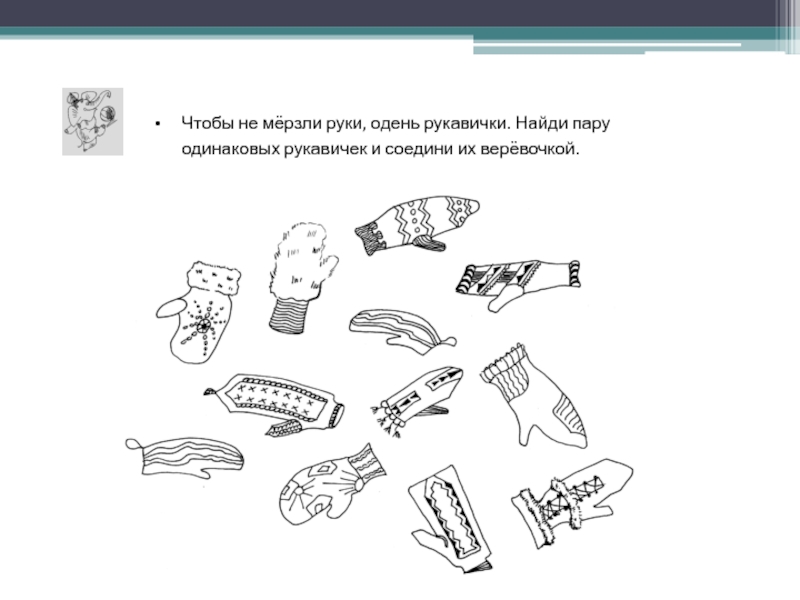 • Чтобы не мёрзли руки, одень рукавички. Найди пару одинаковых рукавичек и соедини их верёвочкой.