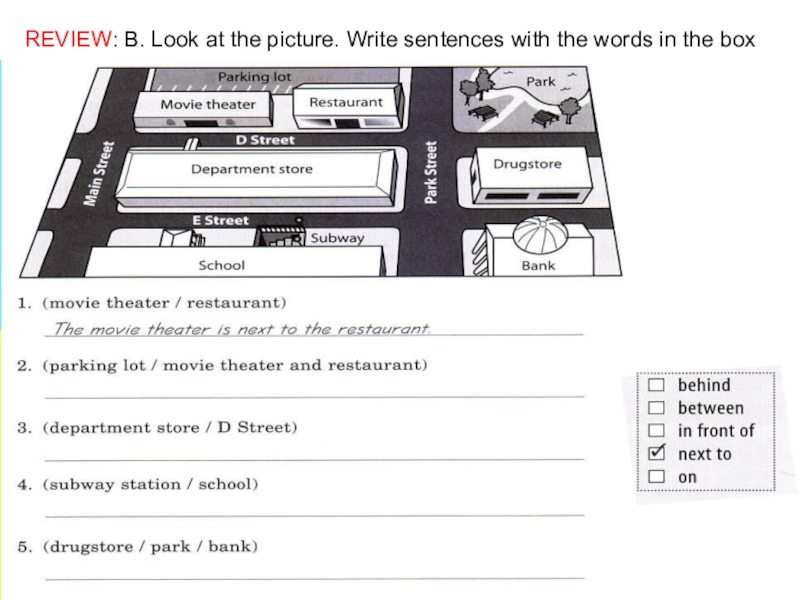 REVIEW: B. Look at the picture. Write sentences with the words in the box

Parking lot
Movie theater
Restaurant
Park
D Street
Main Street
Department store
Park Street
Drugstore
E Street
Subway
School
Bank

1. (movie theater / restaurant)

The movie theater is next to the restaurant.

2. (parking lot / movie theater and restaurant)

3. (department store / D Street)

4. (subway station / school)

5. (drugstore / park / bank)

☐ behind
☐ between
☐ in front of
☑ next to
☐ on