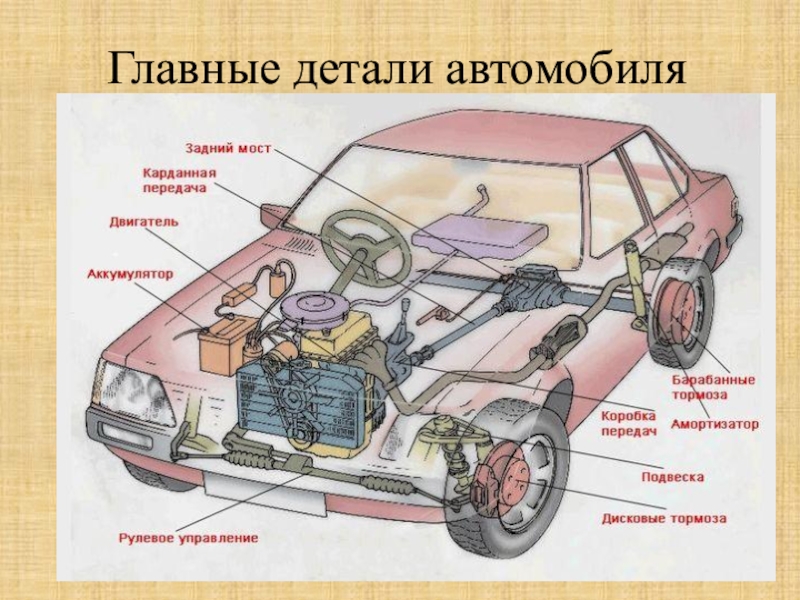 Главные детали автомобиля

Задний мост

Карданная передача

Двигатель

Аккумулятор

Барабанные тормоза

Коробка передач

Амортизатор

Подвеска

Дисковые тормоза

Рулевое управление