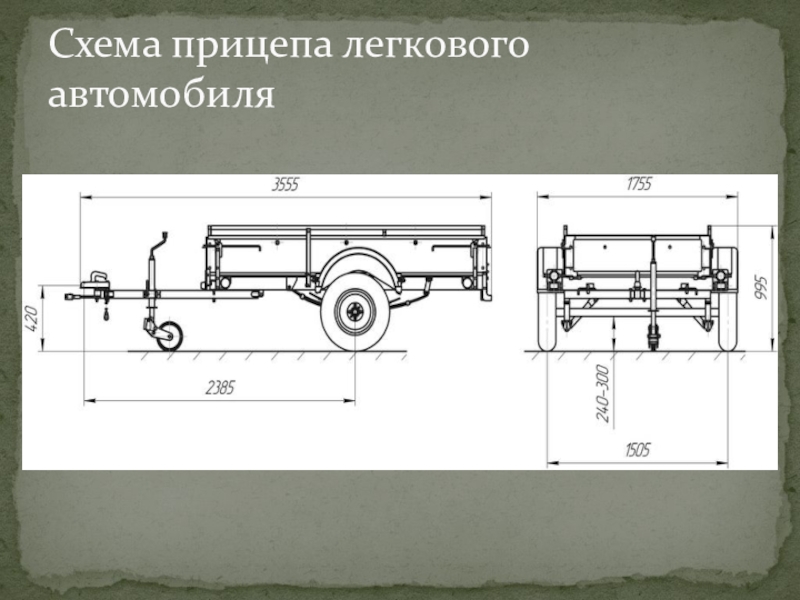 Схема прицепа легкового автомобиля

3555

420

2385

1755

995

240-300

1505