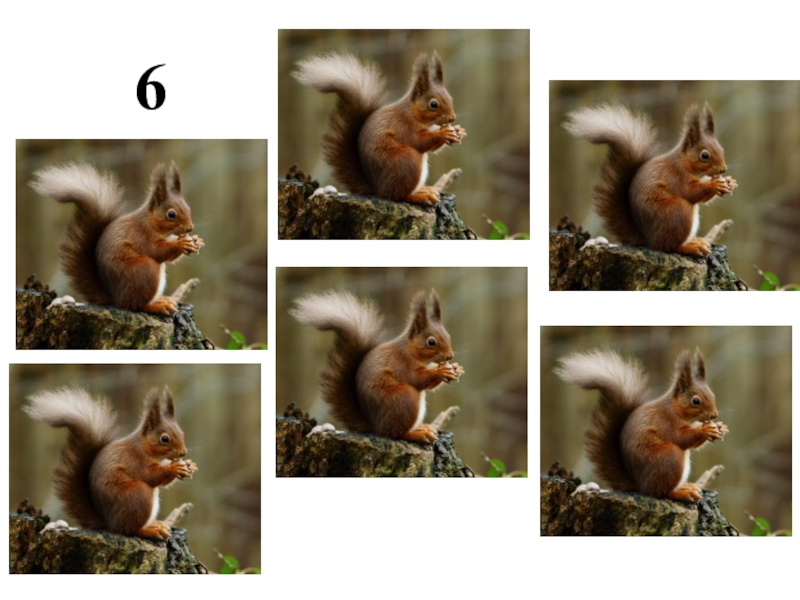 6