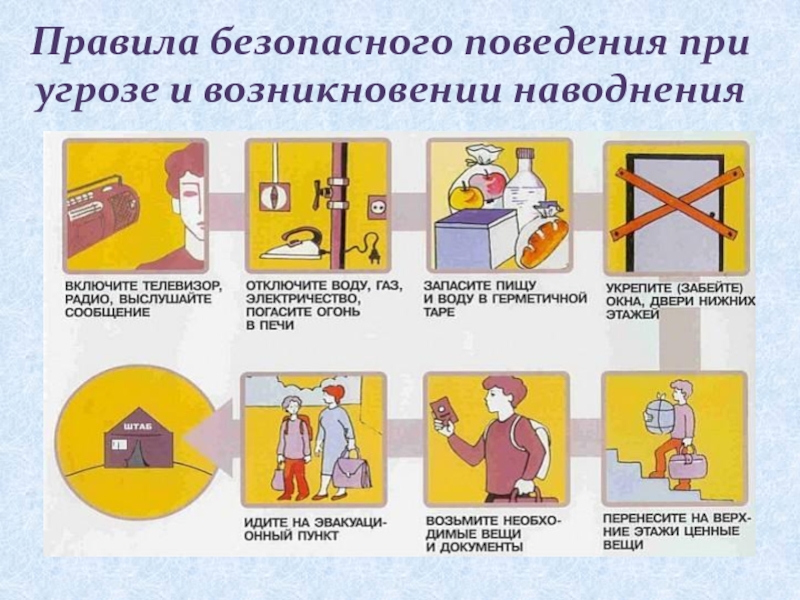 Правила безопасного поведения при угрозе и возникновении наводнения

ВКЛЮЧИТЕ ТЕЛЕВИЗОР, РАДИО, ВЫСЛУШАЙТЕ СООБЩЕНИЕ

ОТКЛЮЧИТЕ ВОДУ, ГАЗ, ЭЛЕКТРИЧЕСТВО, ПОГАСИТЕ ОГОНЬ В ПЕЧИ

ЗАПАСИТЕ ПИЩУ И ВОДУ В ГЕРМЕТИЧНОЙ ТАРЕ

УКРЕПИТЕ (ЗАБЕЙТЕ) ОКНА, ДВЕРИ НИЖНИХ ЭТАЖЕЙ

ШТАБ

ИДИТЕ НА ЭВАКУАЦИОННЫЙ ПУНКТ

ВОЗЬМИТЕ НЕОБХОДИМЫЕ ВЕЩИ И ДОКУМЕНТЫ

ПЕРЕНЕСИТЕ НА ВЕРХНИЕ ЭТАЖИ ЦЕННЫЕ ВЕЩИ