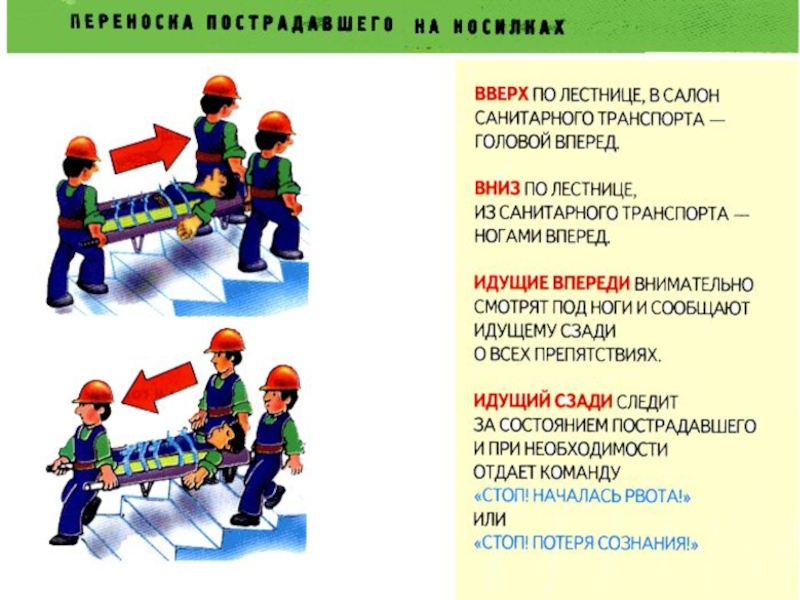 ПЕРЕНОСКА ПОСТРАДАВШЕГО НА НОСИЛКАХ

ВВЕРХ ПО ЛЕСТНИЦЕ, В САЛОН САНИТАРНОГО ТРАНСПОРТА — ГОЛОВОЙ ВПЕРЕД.

ВНИЗ ПО ЛЕСТНИЦЕ, ИЗ САНИТАРНОГО ТРАНСПОРТА — НОГАМИ ВПЕРЕД.

ИДУЩИЕ ВПЕРЕДИ ВНИМАТЕЛЬНО СМОТРЯТ ПОД НОГИ И СООБЩАЮТ ИДУЩЕМУ СЗАДИ О ВСЕХ ПРЕПЯТСТВИЯХ.

ИДУЩИЙ СЗАДИ СЛЕДИТ ЗА СОСТОЯНИЕМ ПОСТРАДАВШЕГО И ПРИ НЕОБХОДИМОСТИ ОТДАЕТ КОМАНДУ «СТОП! НАЧАЛАСЬ РВОТА!» ИЛИ «СТОП! ПОТЕРЯ СОЗНАНИЯ!»