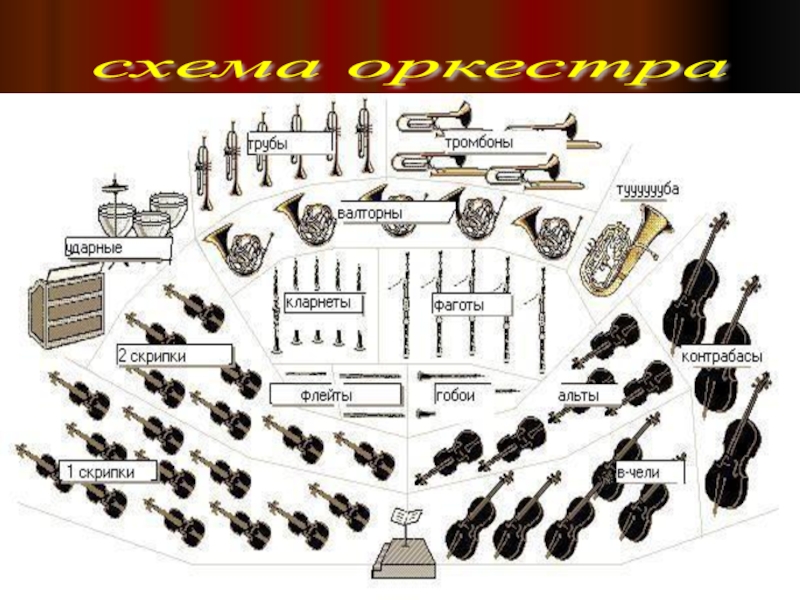 схема оркестра

трубы

тромбоны

туууууба

валторны

ударные

кларнеты

фаготы

2 скрипки

контрабасы

флейты

гобои

альты

1 скрипки

в-чели