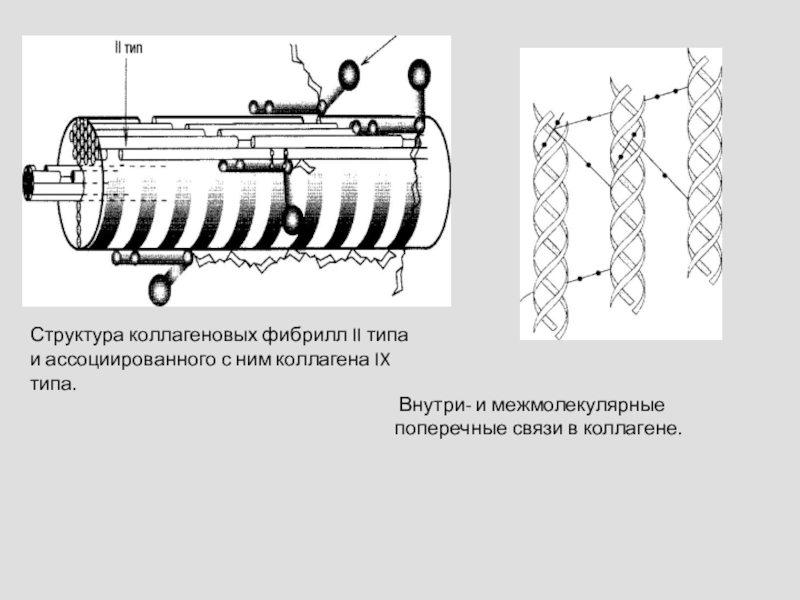 II тип

Структура коллагеновых фибрилл II типа и ассоциированного с ним коллагена IX типа.

Внутри- и межмолекулярные поперечные связи в коллагене.