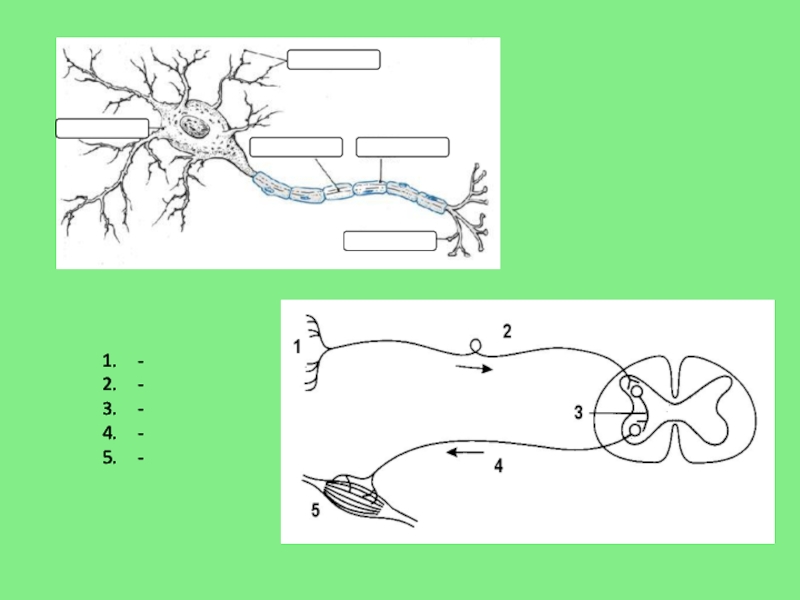 1. -
2. -
3. -
4. -
5. -

1
2
3
4
5