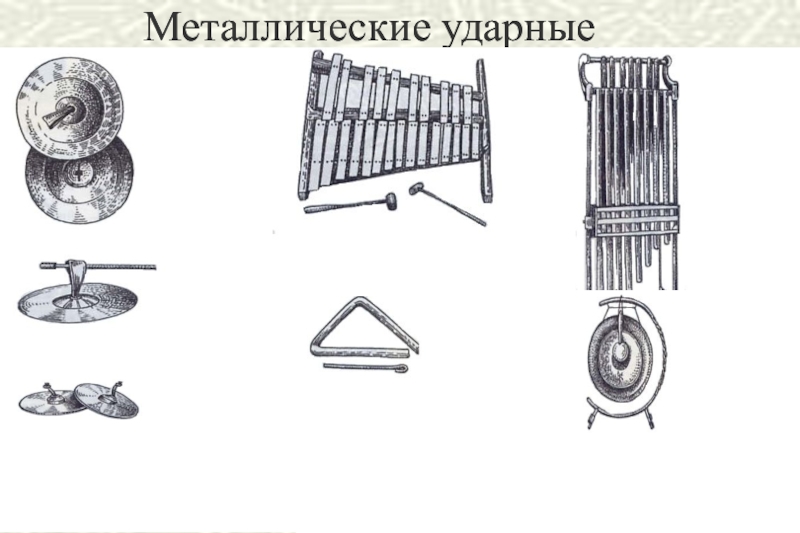 Металлические ударные