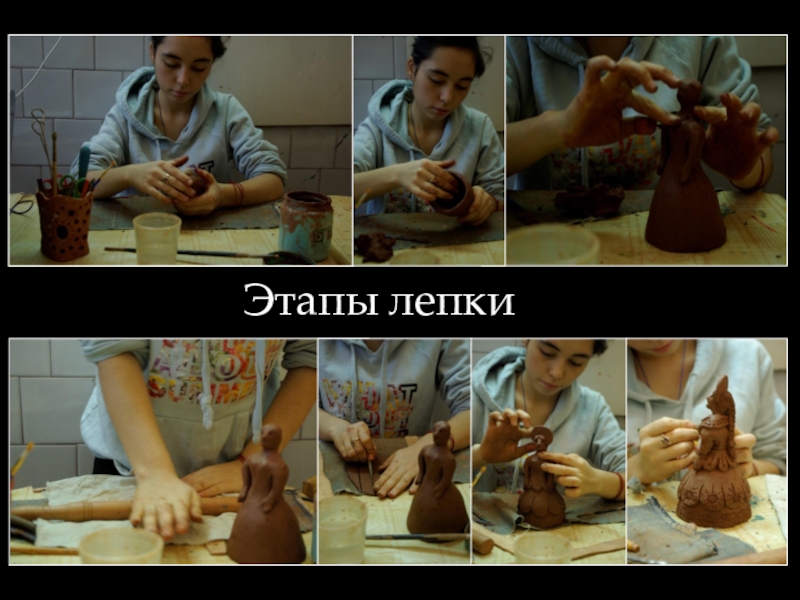 Этапы лепки