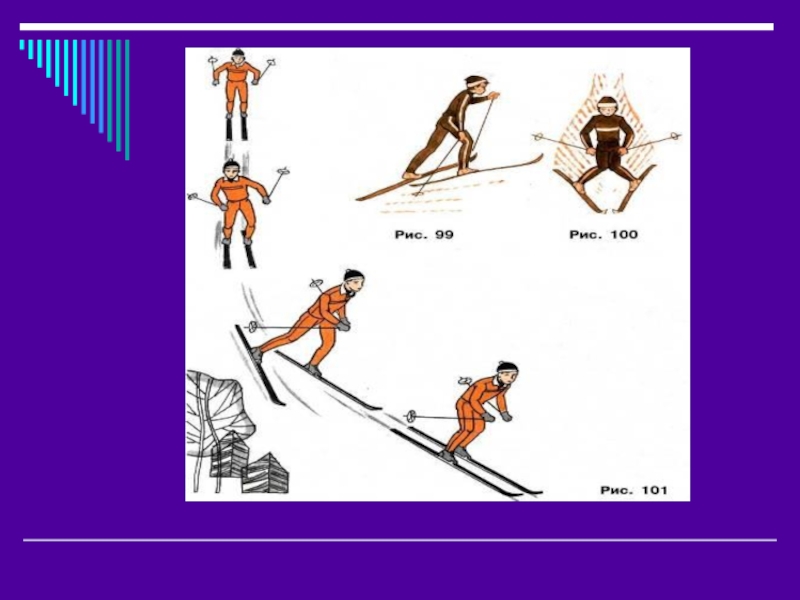 Рис. 99

Рис. 100

Рис. 101