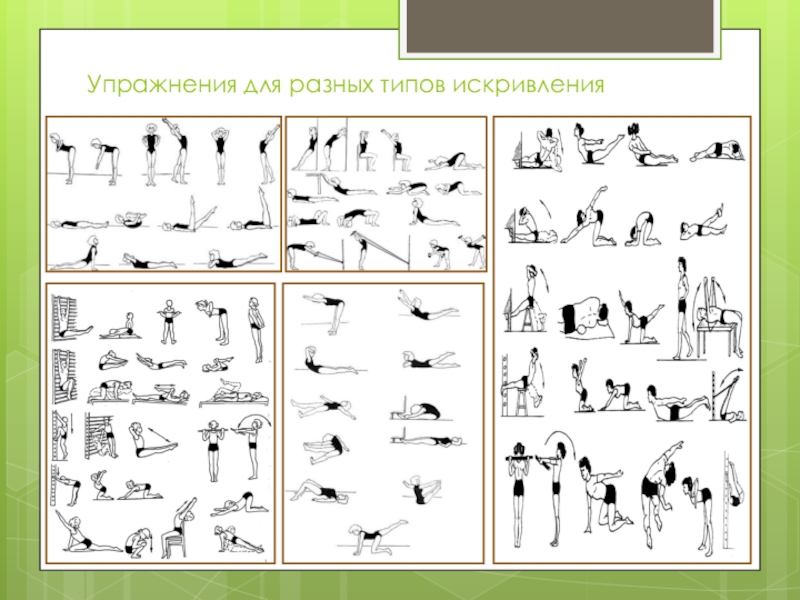 Упражнения для разных типов искривления