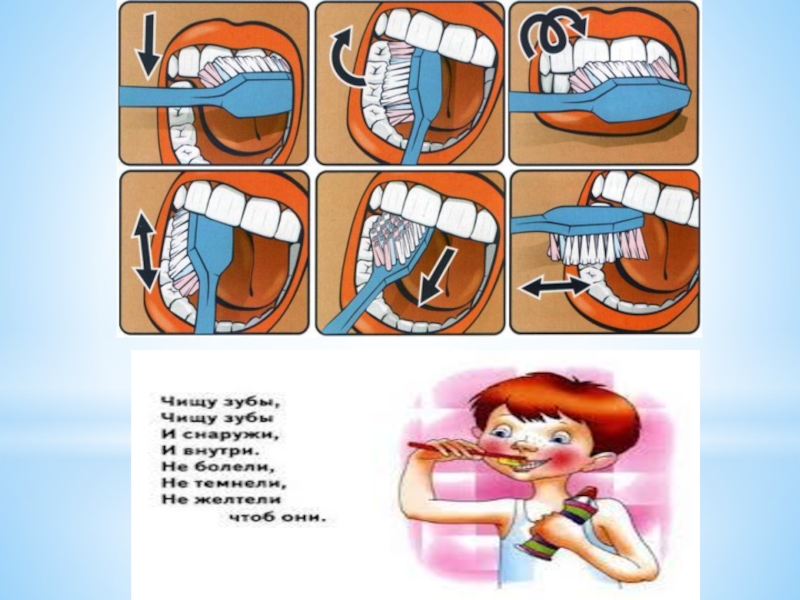 Чищу зубы,
Чищу зубы
И снаружи,
И внутри.
Не болели,
Не темнели,
Не желтели
чтоб они.