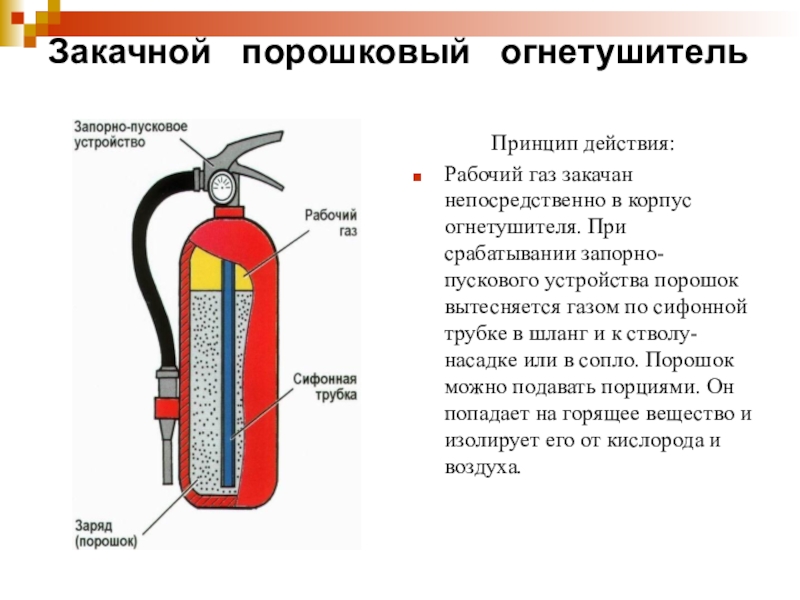 Закачной порошковый огнетушитель

Запорно-пусковое устройство

Рабочий газ

Сифонная трубка

Заряд (порошок)

Принцип действия:

Рабочий газ закачан непосредственно в корпус огнетушителя. При срабатывании запорно-пускового устройства порошок вытесняется газом по сифонной трубке в шланг и к стволу-насадке или в сопло. Порошок можно подавать порциями. Он попадает на горящее вещество и изолирует его от кислорода и воздуха.