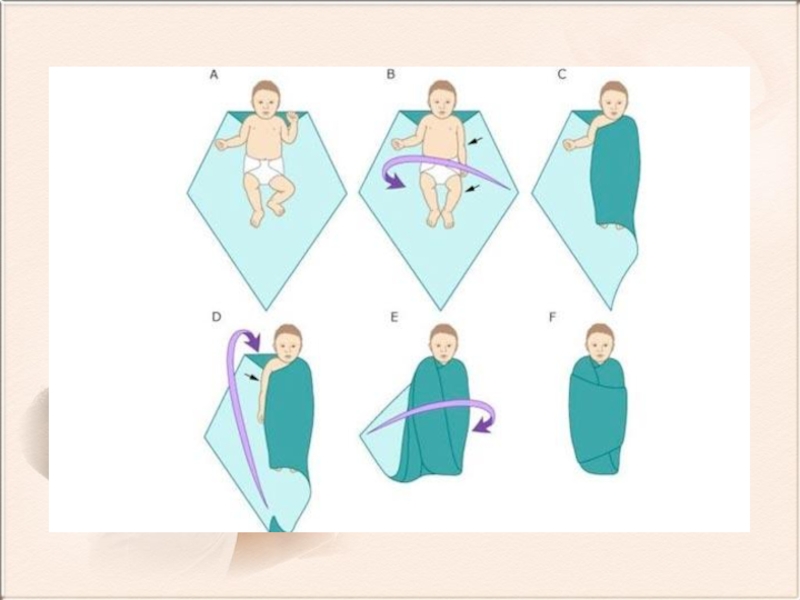 A

B

C

D

E

F