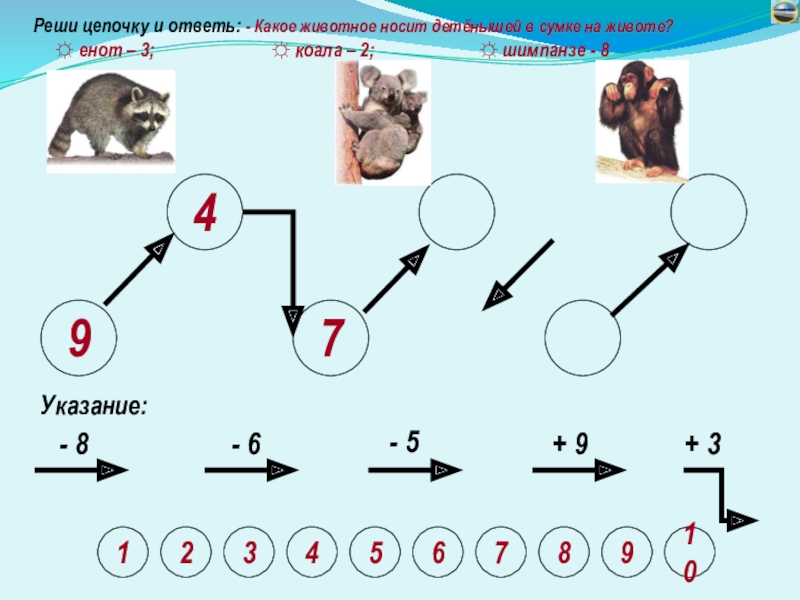 Реши цепочку и ответь: - Какое животное носит детёнышей в сумке на животе?

☼ енот – 3; ☼ коала – 2; ☼ шимпанзе - 8

4

9

7

Указание:

- 8

- 6

- 5

+ 9

+ 3

1 2 3 4 5 6 7 8 9 10