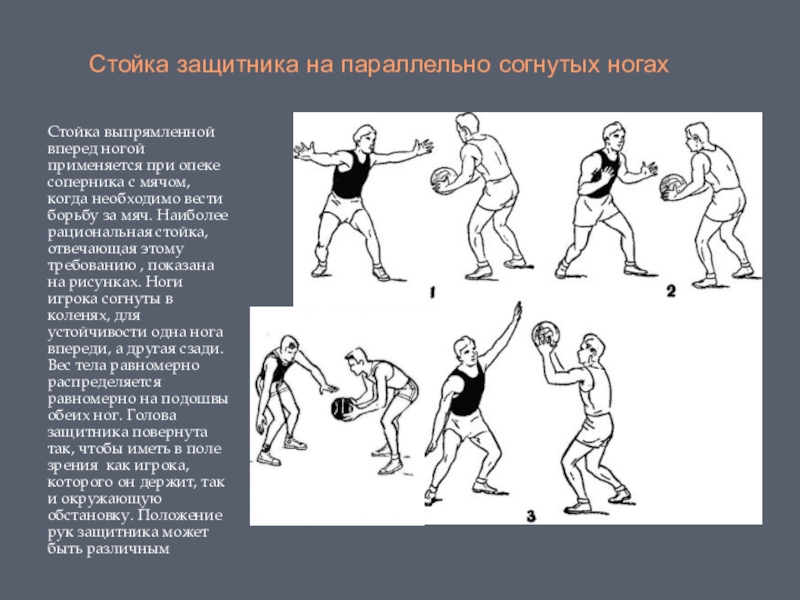 Стойка защитника на параллельно согнутых ногах

Стойка выпрямленной вперед ногой применяется при опеке соперника с мячом, когда необходимо вести борьбу за мяч. Наиболее рациональная стойка, отвечающая этому требованию , показана на рисунках. Ноги игрока согнуты в коленях, для устойчивости одна нога впереди, а другая сзади. Вес тела равномерно распределяется равномерно на подошвы обеих ног. Голова защитника повернута так, чтобы иметь в поле зрения как игрока, которого он держит, так и окружающую обстановку. Положение рук защитника может быть различным

1

2

3