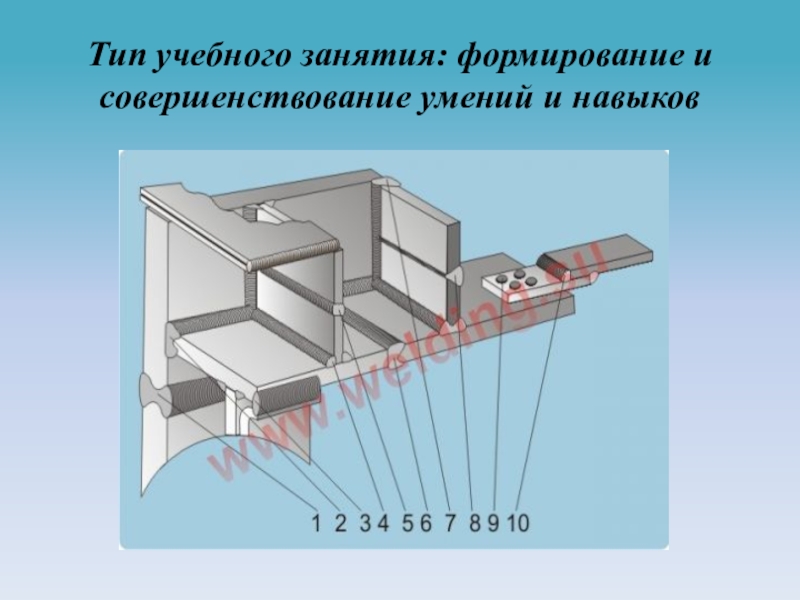 Тип учебного занятия: формирование и совершенствование умений и навыков

www.welding.su

1 2 3 4 5 6 7 8 9 10