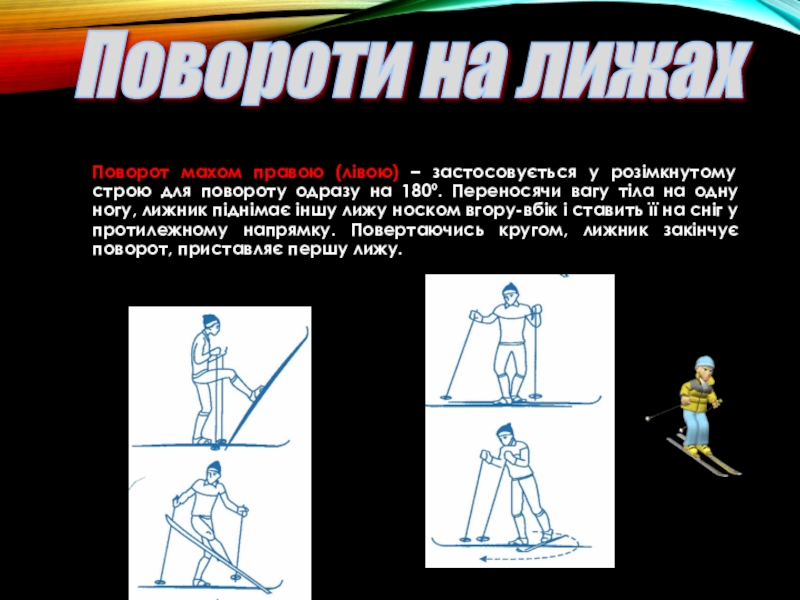 Повороти на лижах

Поворот махом правою (лівою) – застосовується у розімкнутому строю для повороту одразу на 180º. Переносячи вагу тіла на одну ногу, лижник піднімає іншу лижу носком вгору-вбік і ставить її на сніг у протилежному напрямку. Повертаючись кругом, лижник закінчує поворот, приставляє першу лижу.