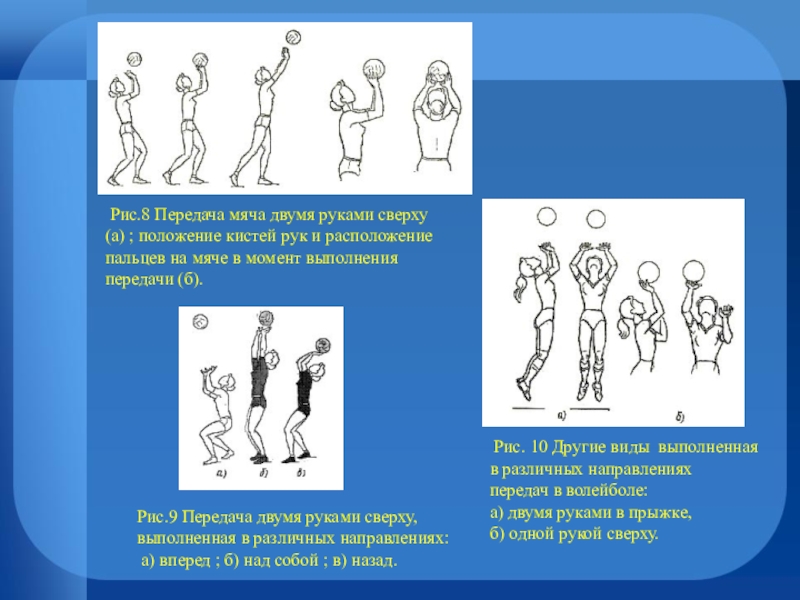 Рис.8 Передача мяча двумя руками сверху (а) ; положение кистей рук и расположение пальцев на мяче в момент выполнения передачи (б).

а) б) в)

Рис.9 Передача двумя руками сверху, выполненная в различных направлениях: а) вперед ; б) над собой ; в) назад.

а) б)

Рис. 10 Другие виды выполненная в различных направлениях передач в волейболе:
а) двумя руками в прыжке,
б) одной рукой сверху.