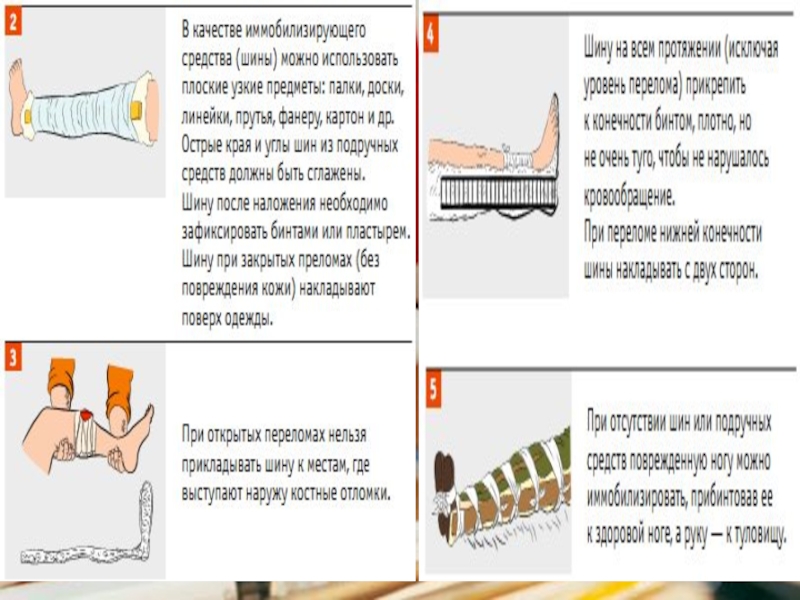 2

В качестве иммобилизирующего средства (шины) можно использовать плоские узкие предметы: палки, доски, линейки, прутья, фанеру, картон и др. Острые края и углы шин из подручных средств должны быть сглажены. Шину после наложения необходимо зафиксировать бинтами или пластырем. Шину при закрытых преломах (без повреждения кожи) накладывают поверх одежды.

3

При открытых переломах нельзя прикладывать шину к местам, где выступают наружу костные отломки.

4

Шину на всем протяжении (исключая уровень перелома) прикрепить к конечности бинтом, плотно, но не очень туго, чтобы не нарушалось кровообращение.
При переломе нижней конечности шины накладывать с двух сторон.

5

При отсутствии шин или подручных средств поврежденную ногу можно иммобилизировать, прибинтовав ее к здоровой ноге, а руку — к туловищу.