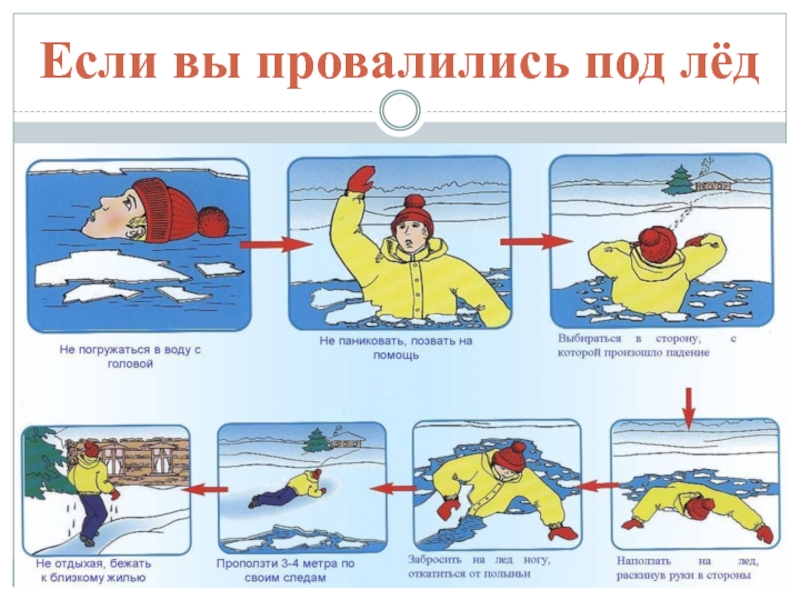 Если вы провалились под лёд

Не погружаться в воду с головой

Не паниковать, позвать на помощь

Выбираться в сторону, с которой произошло падение

Наползать на лед, раскинув руки в стороны

Забросить на лед ногу, откатиться от полыньи

Проползти 3-4 метра по своим следам

Не отдыхая, бежать к близкому жилью