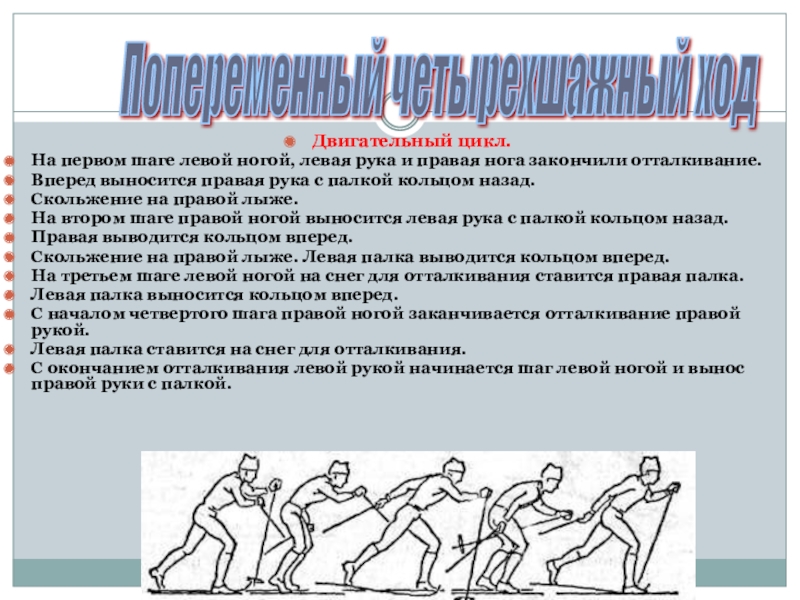 Попеременный четырехшажный ход

Двигательный цикл.

На первом шаге левой ногой, левая рука и правая нога закончили отталкивание.

Вперед выносится правая рука с палкой кольцом назад.

Скольжение на правой лыже.

На втором шаге правой ногой выносится левая рука с палкой кольцом назад.

Правая выводится кольцом вперед.

Скольжение на правой лыже. Левая палка выводится кольцом вперед.

На третьем шаге левой ногой на снег для отталкивания ставится правая палка.

Левая палка выносится кольцом вперед.

С началом четвертого шага правой ногой заканчивается отталкивание правой рукой.

Левая палка ставится на снег для отталкивания.

С окончанием отталкивания левой рукой начинается шаг левой ногой и вынос правой руки с палкой.